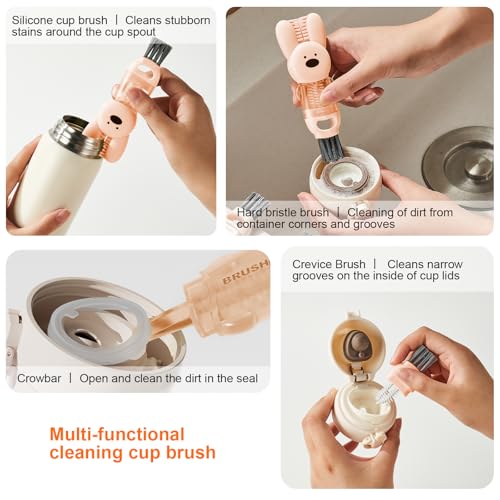 Silicone cup brush | Cleans stubborn stains around the cup spout

Hard bristle brush | Cleaning of dirt from container corners and grooves

BRUSH

Crowbar | Open and clean the dirt in the seal

Crevice Brush | Cleans narrow grooves on the inside of cup lids

Multi-functional cleaning cup brush