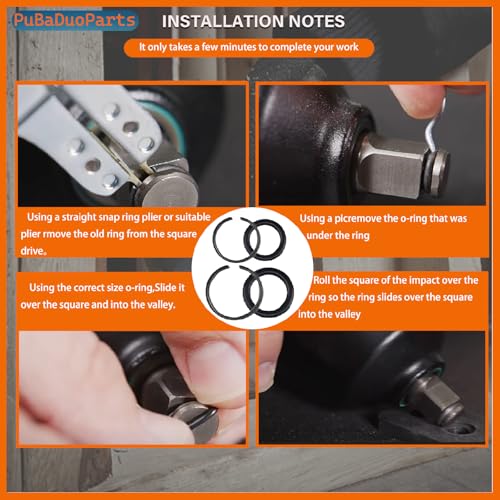 PuBaDuoParts

INSTALLATION NOTES

It only takes a few minutes to complete your work

Using a straight snap ring plier or suitable plier rmove the old ring from the square drive。

Using a picremove the o-ring that was under the ring

Using the correct size o-ring,Slide it over the square and into the valley.

Roll the square of the impact over the ring so the ring slides over the square into the valley