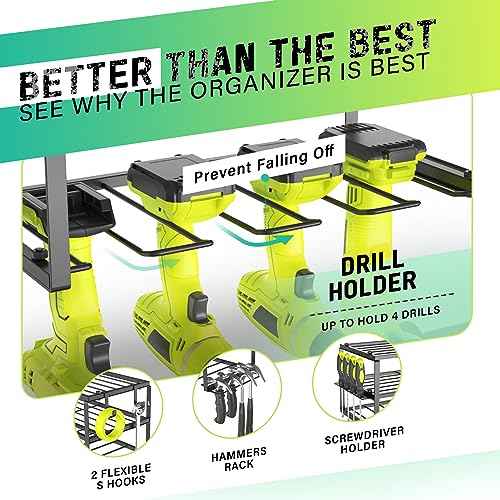 BETTER THAN THE BEST
SEE WHY THE ORGANIZER IS BEST

Prevent Falling Off

DRILL HOLDER

UP TO HOLD 4 DRILLS

2 FLEXIBLE S HOOKS

HAMMERS RACK

SCREWDRIVER HOLDER