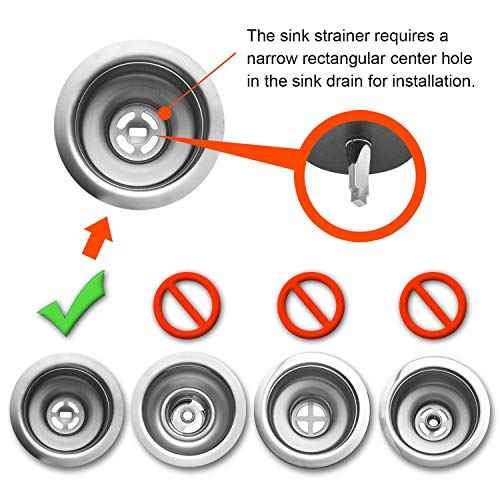 The sink strainer requires a narrow rectangular center hole in the sink drain for installation.