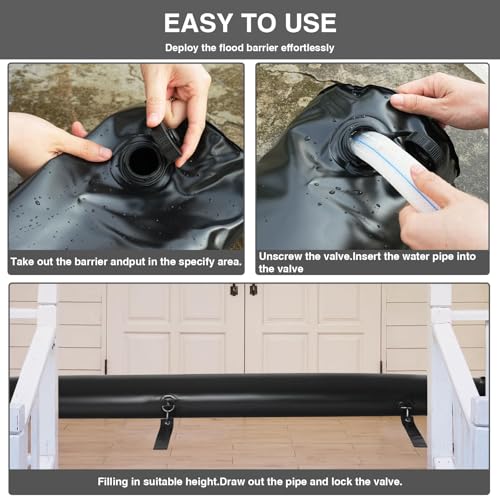 EASY TO USE

Deploy the flood barrier effortlessly

Take out the barrier andput in the specify area.

Unscrew the valve.Insert the water pipe into the valve

Filling in suitable height.Draw out the pipe and lock the valve.