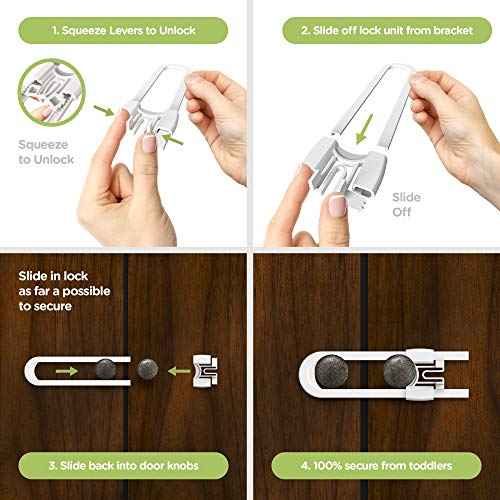 1. Squeeze Levers to Unlock

Squeeze to Unlock

2. Slide off lock unit from bracket

Slide Off

Slide in lock as far a possible to secure

3. Slide back into door knobs

4. 100% secure from toddlers