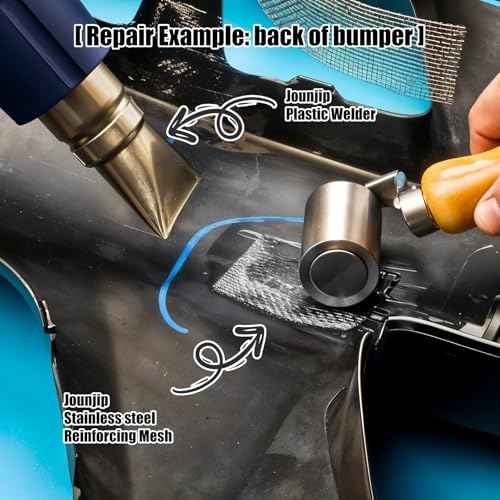 [ Repair Example: back of bumper ]

Jounjip
Plastic Welder

Jounjip
Stainless steel
Reinforcing Mesh