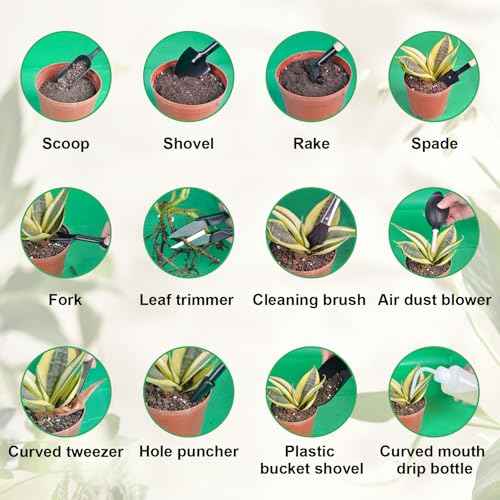 Scoop

Shovel

Rake

Spade

Fork

Leaf trimmer

Cleaning brush

Air dust blower

Curved tweezer

Hole puncher

Plastic bucket shovel

Curved mouth drip bottle