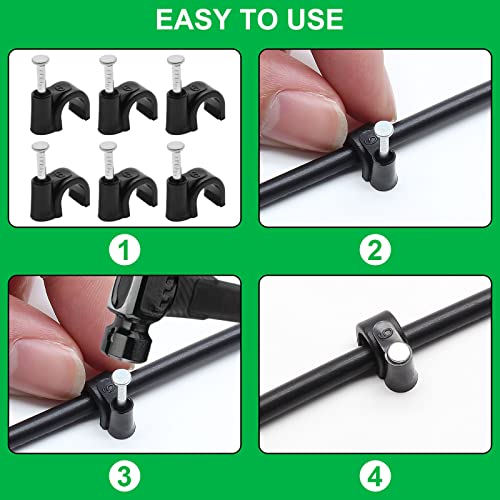 EASY TO USE

1

2

3

4