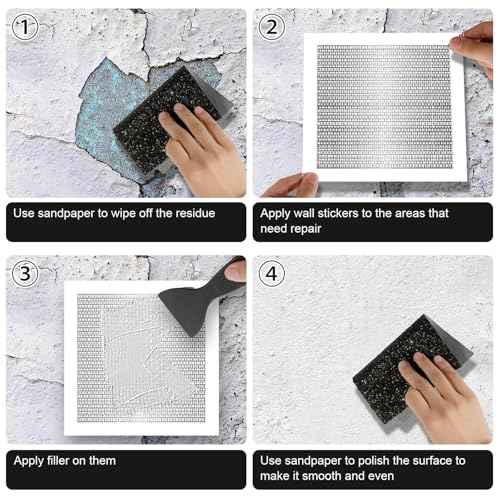 1

Use sandpaper to wipe off the residue

2

Apply wall stickers to the areas that need repair

3

Apply filler on them

4

Use sandpaper to polish the surface to make it smooth and even