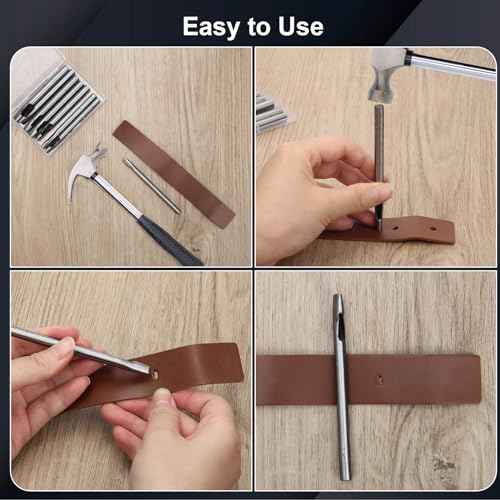 Easy to Use