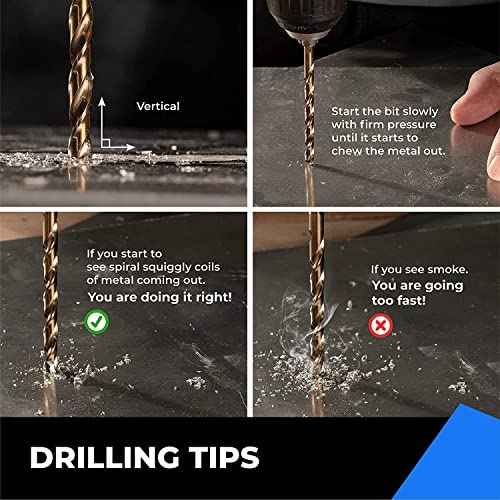 Vertical

Start the bit slowly with firm pressure until it starts to chew the metal out.

If you start to see spiral squiggly coils of metal coming out.
You are doing it right!

If you see smoke.
You are going too fast!

DRILLING TIPS