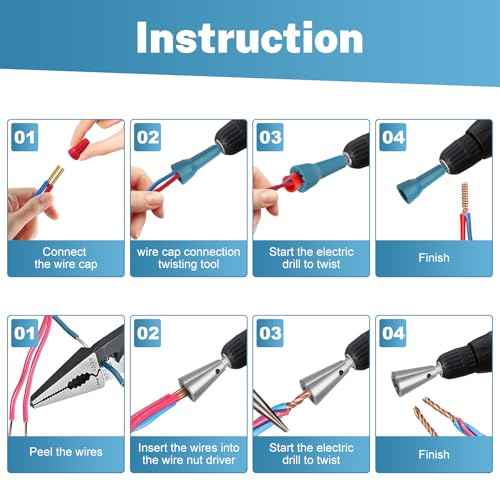 Instruction

01
Connect the wire cap

02
wire cap connection twisting tool

03
Start the electric drill to twist

04
Finish

01
Peel the wires

02
Insert the wires into the wire nut driver

03
Start the electric drill to twist

04
Finish