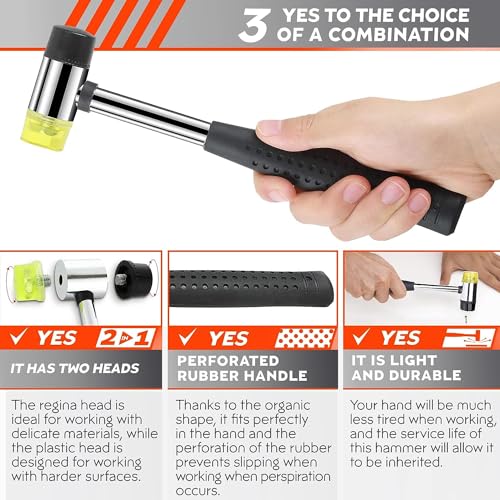 3 YES TO THE CHOICE OF A COMBINATION

✓ YES 2 IN 1

IT HAS TWO HEADS

The regina head is ideal for working with delicate materials, while the plastic head is designed for working with harder surfaces.

✓ YES

PERFORATED RUBBER HANDLE

Thanks to the organic shape, it fits perfectly in the hand and the perforation of the rubber prevents slipping when working when perspiration occurs.

✓ YES

IT IS LIGHT AND DURABLE

Your hand will be much less tired when working, and the service life of this hammer will allow it to be inherited.