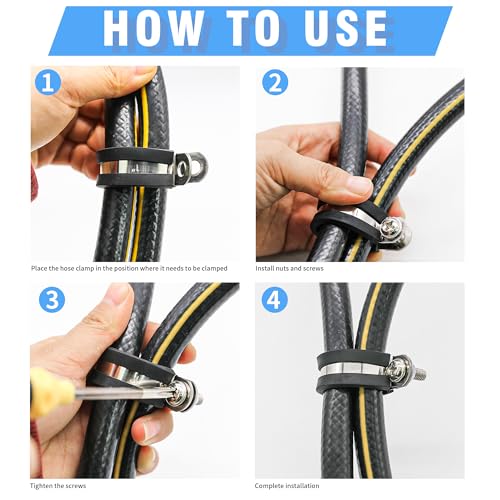 HOW TO USE

1

Place the hose clamp in the position where it needs to be clamped

2

Install nuts and screws

3

Tighten the screws

4

Complete installation