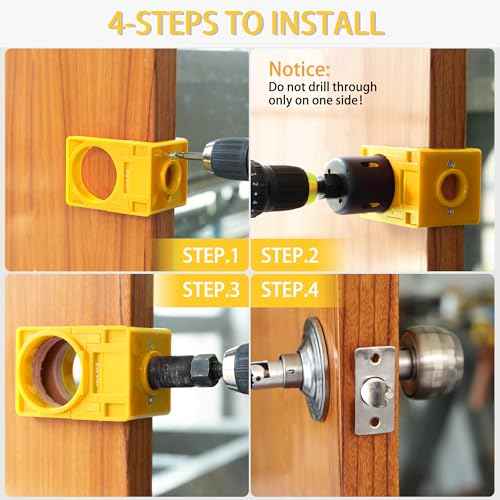 4-STEPS TO INSTALL

Notice:
Do not drill through only on one side!

STEP.1

STEP.2

STEP.3

STEP.4