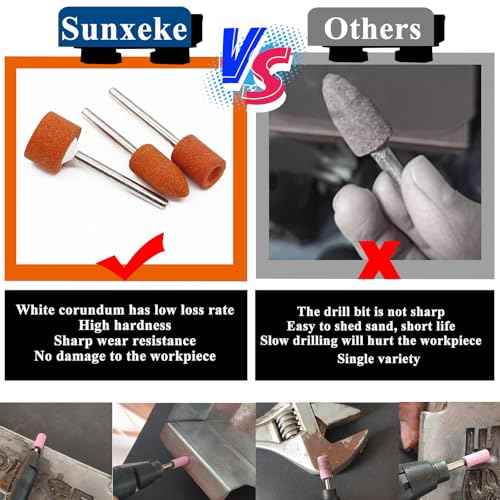 Sunxeke

VS

Others

White corundum has low loss rate
High hardness
Sharp wear resistance
No damage to the workpiece

The drill bit is not sharp
Easy to shed sand, short life
Slow drilling will hurt the workpiece
Single variety