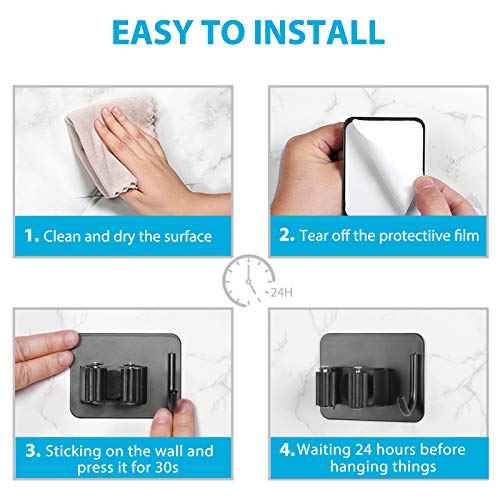 EASY TO INSTALL

1. Clean and dry the surface

2. Tear off the protectiive film

24H

3. Sticking on the wall and press it for 30s

4. Waiting 24 hours before hanging things