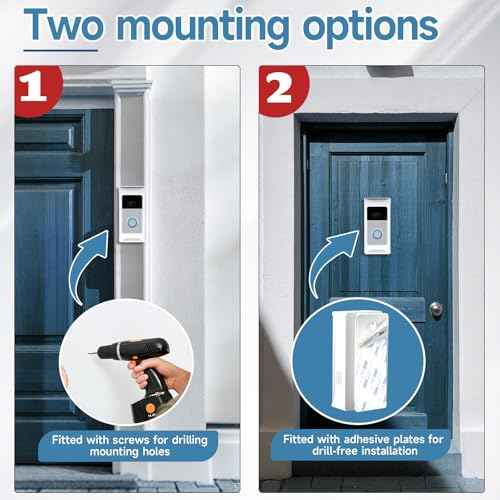 Two mounting options

1

Fitted with screws for drilling mounting holes

2

Fitted with adhesive plates for drill-free installation