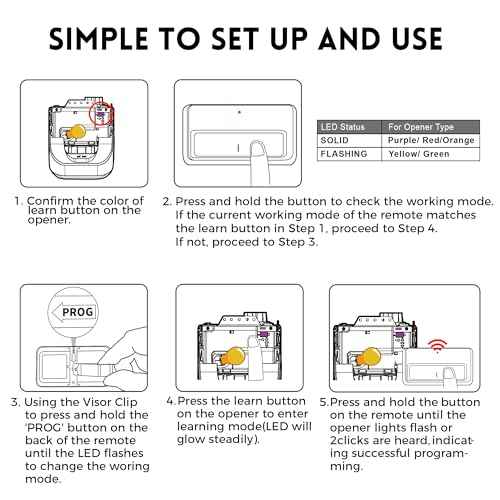 SIMPLE TO SET UP AND USE

| LED Status | For Opener Type |
|---|---|
| SOLID | Purple/ Red/Orange |
| FLASHING | Yellow/ Green |

1. Confirm the color of learn button on the opener.

2. Press and hold the button to check the working mode. If the current working mode of the remote matches the learn button in Step 1, proceed to Step 4. If not, proceed to Step 3.

PROG

3. Using the Visor Clip to press and hold the 'PROG' button on the back of the remote until the LED flashes to change the woring mode.

4. Press the learn button on the opener to enter learning mode(LED will glow steadily).

5. Press and hold the button on the remote until the opener lights flash or 2clicks are heard, indicating successful programming.