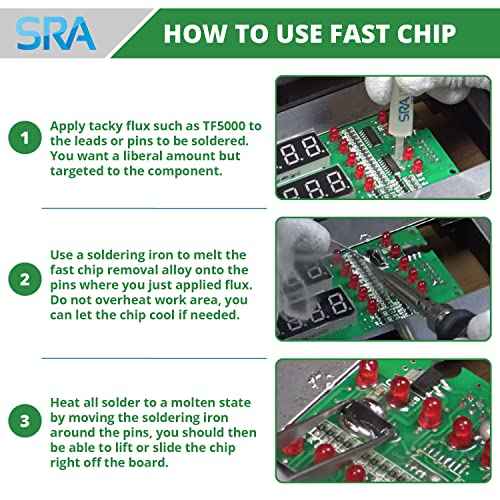 SRA

HOW TO USE FAST CHIP

1

Apply tacky flux such as TF5000 to the leads or pins to be soldered. You want a liberal amount but targeted to the component.

SRA

2

Use a soldering iron to melt the fast chip removal alloy onto the pins where you just applied flux. Do not overheat work area, you can let the chip cool if needed.

3

Heat all solder to a molten state by moving the soldering iron around the pins, you should then be able to lift or slide the chip right off the board.