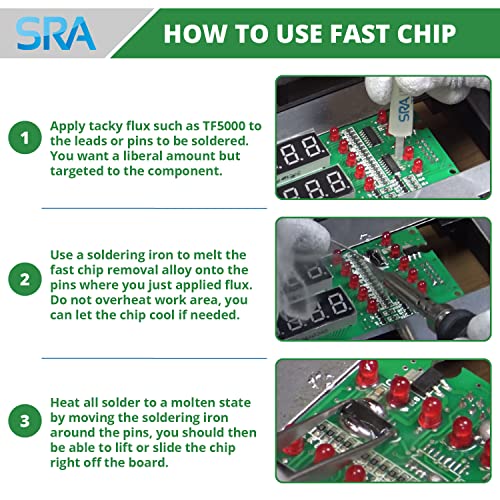 SRA

HOW TO USE FAST CHIP

1

Apply tacky flux such as TF5000 to the leads or pins to be soldered. You want a liberal amount but targeted to the component.

SRA

2

Use a soldering iron to melt the fast chip removal alloy onto the pins where you just applied flux. Do not overheat work area, you can let the chip cool if needed.

3

Heat all solder to a molten state by moving the soldering iron around the pins, you should then be able to lift or slide the chip right off the board.