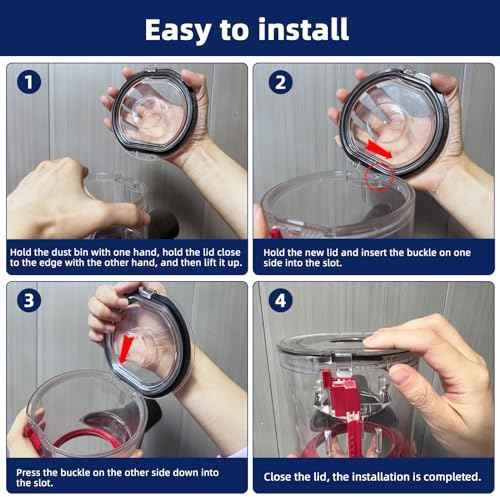 Easy to install

1

Hold the dust bin with one hand, hold the lid close to the edge with the other hand, and then lift it up.

2

Hold the new lid and insert the buckle on one side into the slot.

3

Press the buckle on the other side down into the slot.

4

Close the lid, the installation is completed.