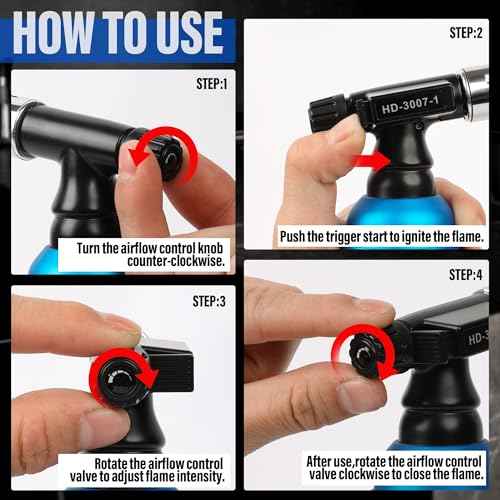 HOW TO USE

STEP:1

Turn the airflow control knob counter-clockwise.

STEP:2

HD-3007-1

Push the trigger start to ignite the flame.

STEP:3

Rotate the airflow control valve to adjust flame intensity.

STEP:4

HD-3

After use,rotate the airflow control valve clockwise to close the flame.