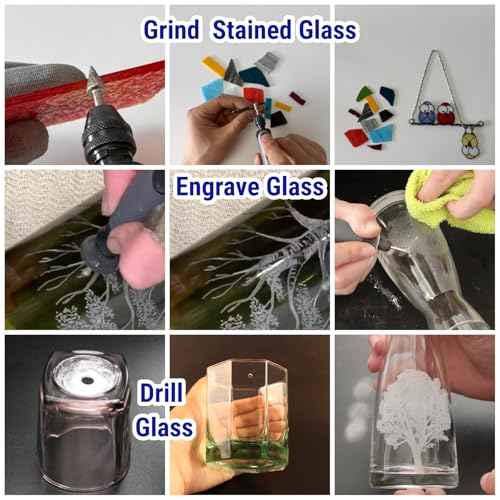 Grind Stained Glass

Engrave Glass

Drill Glass