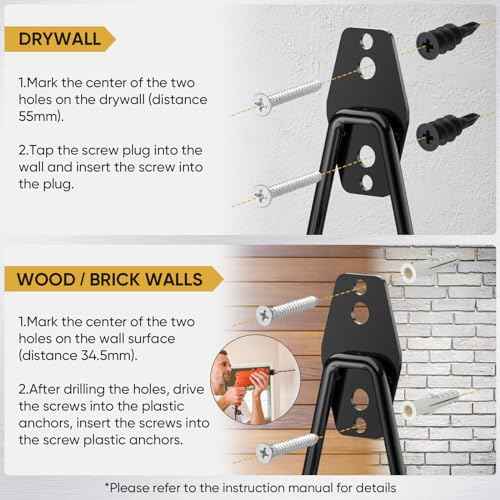 DRYWALL

1.Mark the center of the two holes on the drywall (distance 55mm).

2.Tap the screw plug into the wall and insert the screw into the plug.

WOOD / BRICK WALLS

1.Mark the center of the two holes on the wall surface (distance 34.5mm).

2.After drilling the holes, drive the screws into the plastic anchors, insert the screws into the screw plastic anchors.

*Please refer to the instruction manual for details