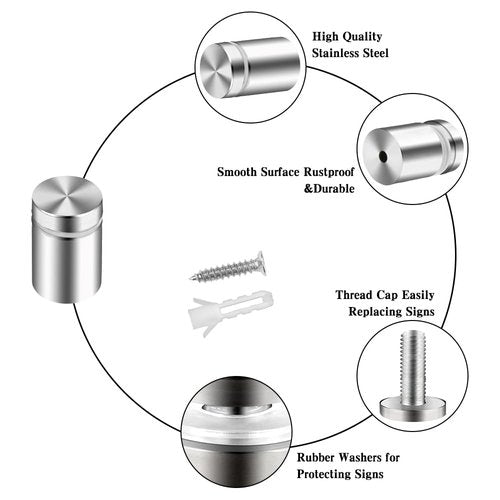 High Quality
Stainless Steel

Smooth Surface Rustproof
&Durable

Thread Cap Easily
Replacing Signs

Rubber Washers for
Protecting Signs