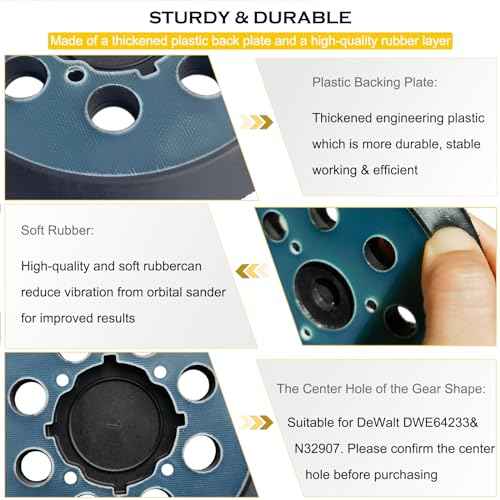 STURDY & DURABLE

Made of a thickened plastic back plate and a high-quality rubber layer

Plastic Backing Plate:

Thickened engineering plastic which is more durable, stable working & efficient

Soft Rubber:

High-quality and soft rubbercan reduce vibration from orbital sander for improved results

The Center Hole of the Gear Shape:

Suitable for DeWalt DWE64233& N32907. Please confirm the center hole before purchasing