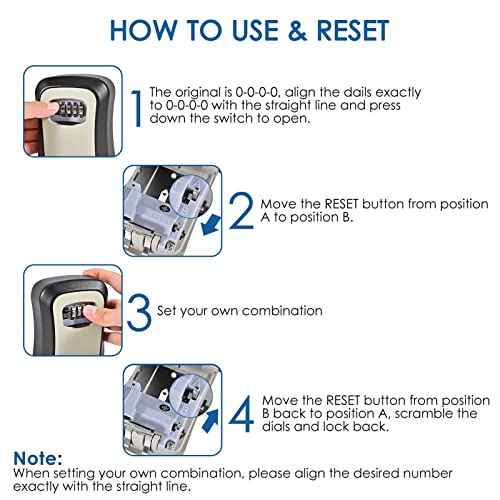 HOW TO USE & RESET

1 The original is 0-0-0-0, align the dails exactly to 0-0-0-0 with the straight line and press down the switch to open.

2 Move the RESET button from position A to position B.

3 Set your own combination

4 Move the RESET button from position B back to position A, scramble the dials and lock back.

Note:
When setting your own combination, please align the desired number exactly with the straight line.