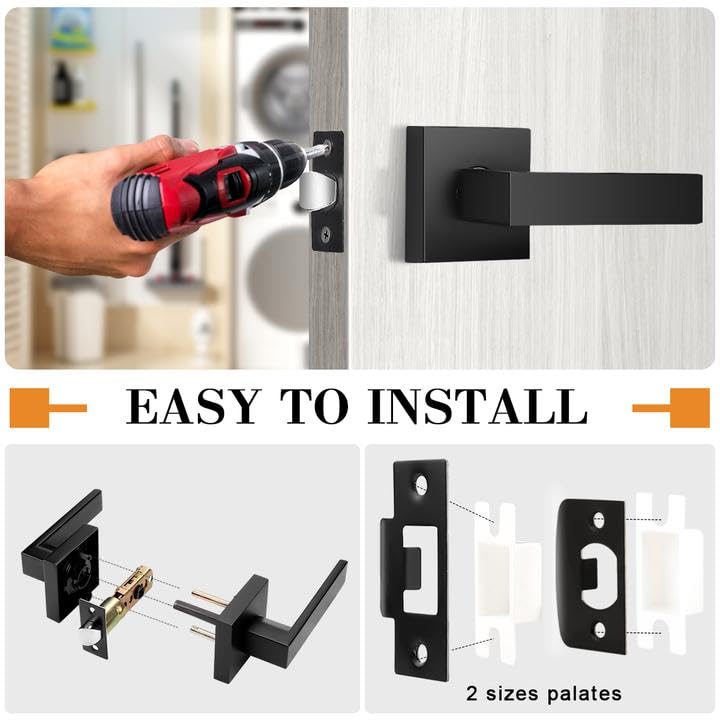 EASY TO INSTALL

2 sizes palates