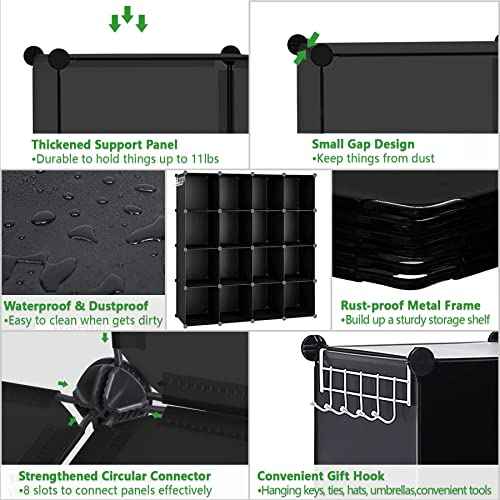 Thickened Support Panel
•Durable to hold things up to 11lbs

Small Gap Design
•Keep things from dust

Waterproof & Dustproof
•Easy to clean when gets dirty

Rust-proof Metal Frame
•Build up a sturdy storage shelf

Strengthened Circular Connector
•8 slots to connect panels effectively

Convenient Gift Hook
•Hanging keys, ties, hats, umbrellas,convenient tools