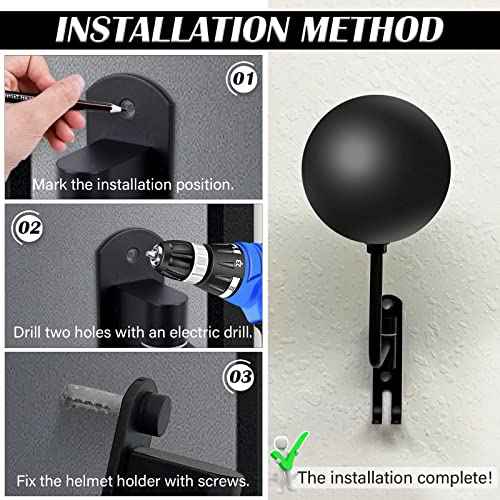 INSTALLATION METHOD

01

Mark the installation position.

02

Drill two holes with an electric drill.

03

Fix the helmet holder with screws.

The installation complete!