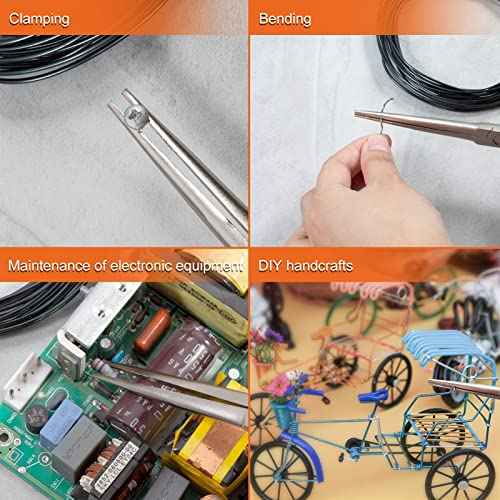 Clamping

Bending

Maintenance of electronic equipment

DIY handcrafts