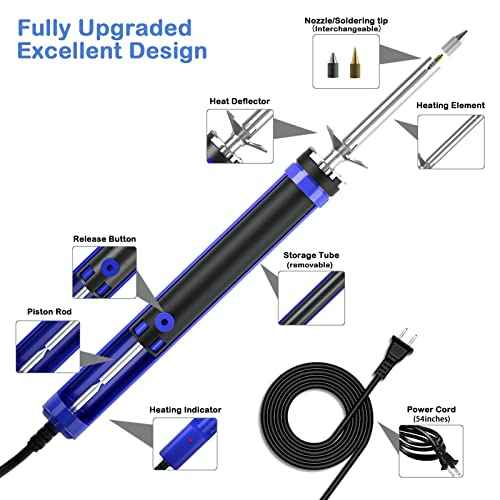 Fully Upgraded Excellent Design

Nozzle/Soldering tip (Interchangeable)

Heat Deflector

Heating Element

Release Button

Storage Tube (removable)

Piston Rod

Heating Indicator

Power Cord (54inches)