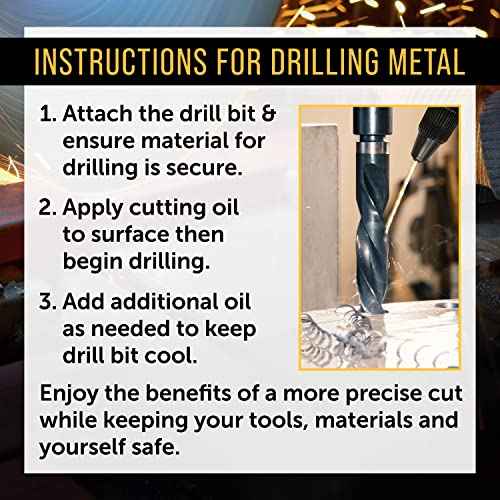 INSTRUCTIONS FOR DRILLING METAL

1. Attach the drill bit & ensure material for drilling is secure.

2. Apply cutting oil to surface then begin drilling.

3. Add additional oil as needed to keep drill bit cool.

Enjoy the benefits of a more precise cut while keeping your tools, materials and yourself safe.