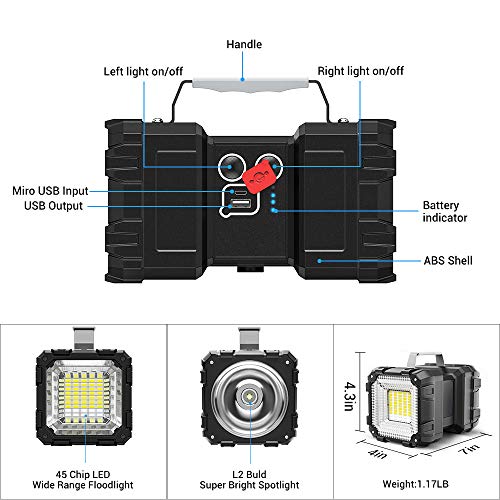 Handle

Left light on/off

Right light on/off

Miro USB Input

USB Output

Battery indicator

ABS Shell

45 Chip LED
Wide Range Floodlight

L2 Buld
Super Bright Spotlight

4.3in

4in

7in

Weight:1.17LB