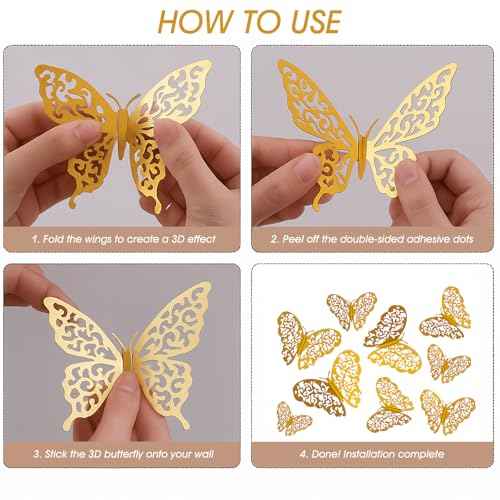 HOW TO USE

1. Fold the wings to create a 3D effect

2. Peel off the double-sided adhesive dots

3. Stick the 3D butterfly onto your wall

4. Done! Installation complete