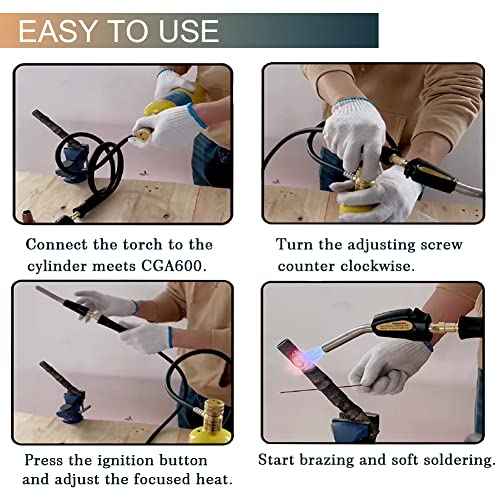 EASY TO USE

Connect the torch to the cylinder meets CGA600.

Turn the adjusting screw counter clockwise.

Press the ignition button and adjust the focused heat.

Start brazing and soft soldering.