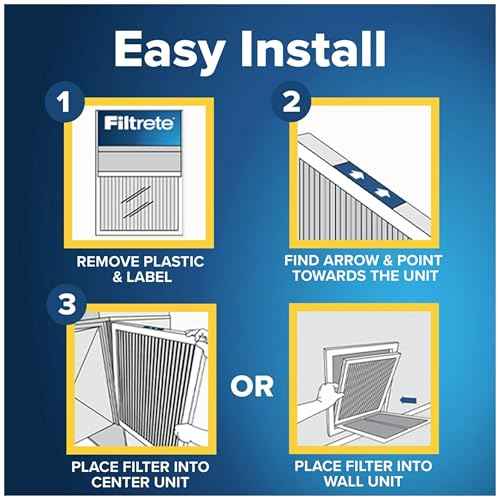 Easy Install

1

Filtrete

REMOVE PLASTIC & LABEL

2

FIND ARROW & POINT TOWARDS THE UNIT

3

PLACE FILTER INTO CENTER UNIT

OR

PLACE FILTER INTO WALL UNIT