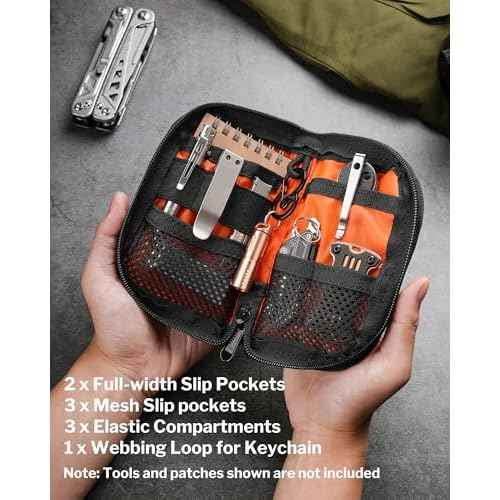 2 x Full-width Slip Pockets
3 x Mesh Slip pockets
3 x Elastic Compartments
1 x Webbing Loop for Keychain
Note: Tools and patches shown are not included