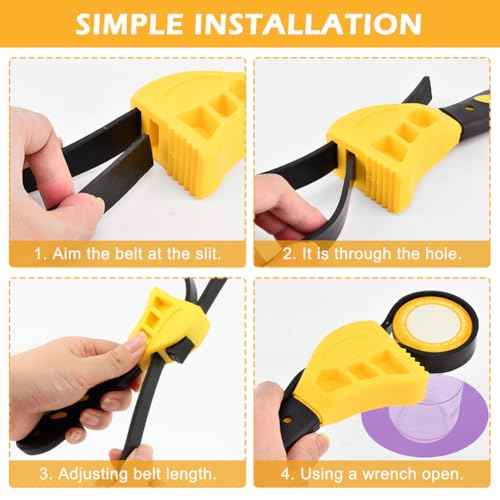 SIMPLE INSTALLATION

1. Aim the belt at the slit.

2. It is through the hole.

3. Adjusting belt length.

4. Using a wrench open.