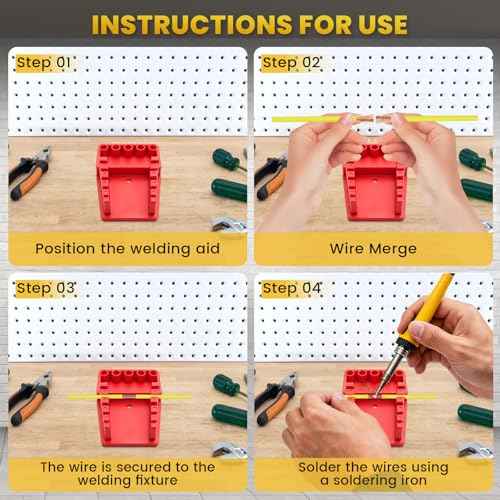 INSTRUCTIONS FOR USE

Step 01

Position the welding aid

Step 02

Wire Merge

Step 03

The wire is secured to the welding fixture

Step 04

Solder the wires using a soldering iron