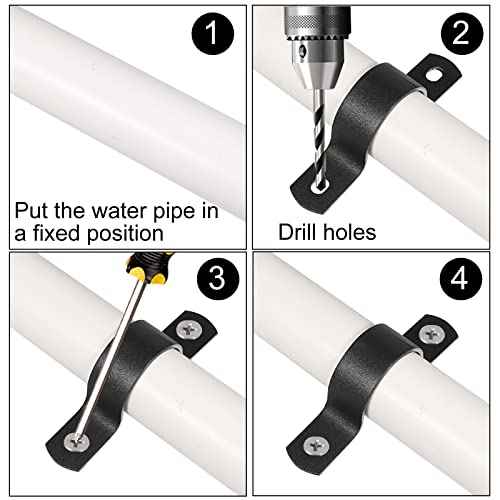 1

Put the water pipe in a fixed position

2

Drill holes

3

4