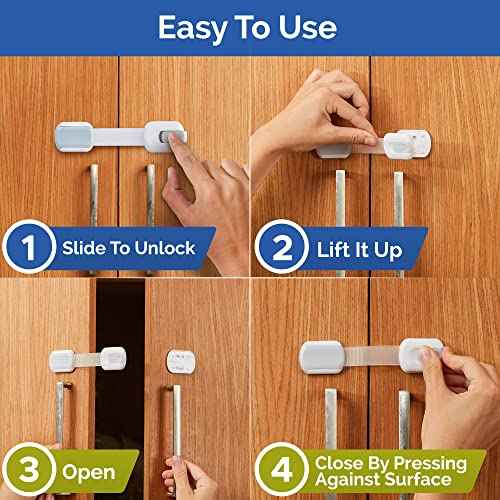 Easy To Use

1 Slide To Unlock

2 Lift It Up

3 Open

4 Close By Pressing Against Surface