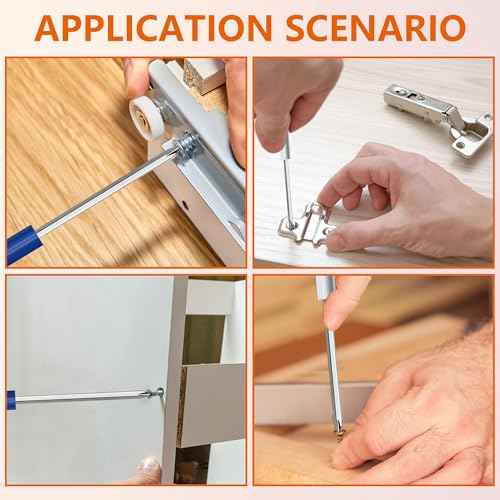 APPLICATION SCENARIO