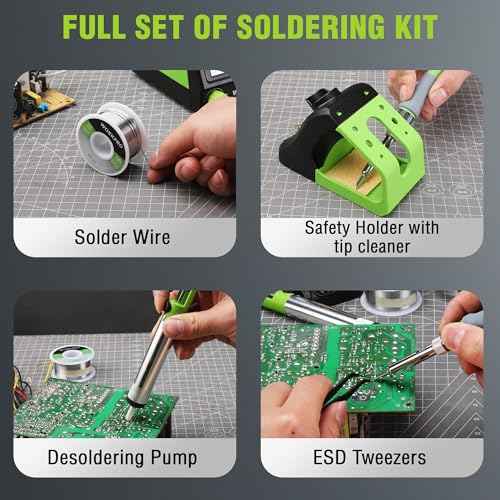 FULL SET OF SOLDERING KIT

Solder Wire

Safety Holder with tip cleaner

Desoldering Pump

ESD Tweezers