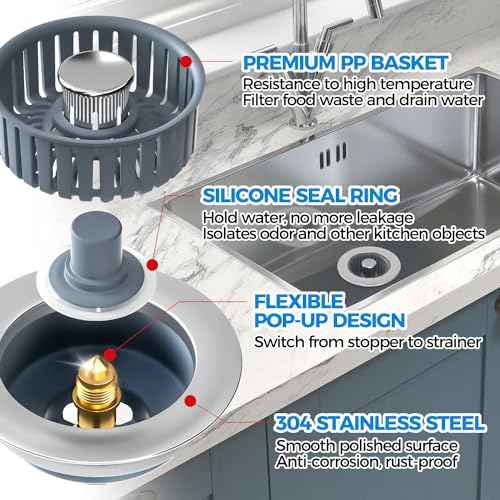 PREMIUM PP BASKET
Resistance to high temperature
Filter food waste and drain water

SILICONE SEAL RING
Hold water, no more leakage
Isolates odor and other kitchen objects

FLEXIBLE POP-UP DESIGN
Switch from stopper to strainer

304 STAINLESS STEEL
Smooth polished surface
Anti-corrosion, rust-proof