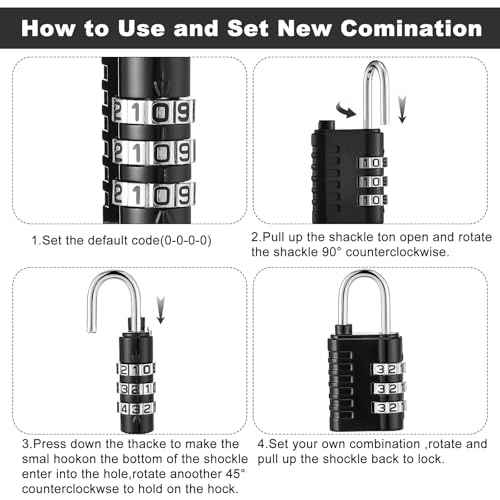 How to Use and Set New Comination

2109
2109
2109

1.Set the default code(0-0-0-0)

10
10
10

2.Pull up the shackle ton open and rotate the shackle 90° counterclockwise.

210
321
432

3.Press down the thacke to make the smal hookon the bottom of the shockle enter into the hole,rotate anoother 45° counterclockwse to hold on the hock.

32
32
32

4.Set your own combination ,rotate and pull up the shockle back to lock.