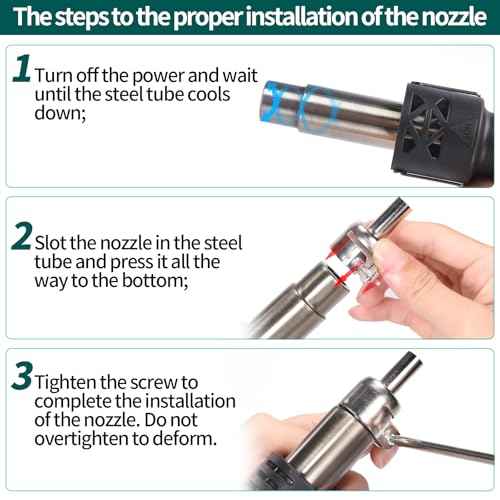 The steps to the proper installation of the nozzle

1 Turn off the power and wait until the steel tube cools down;

2 Slot the nozzle in the steel tube and press it all the way to the bottom;

3 Tighten the screw to complete the installation of the nozzle. Do not overtighten to deform.