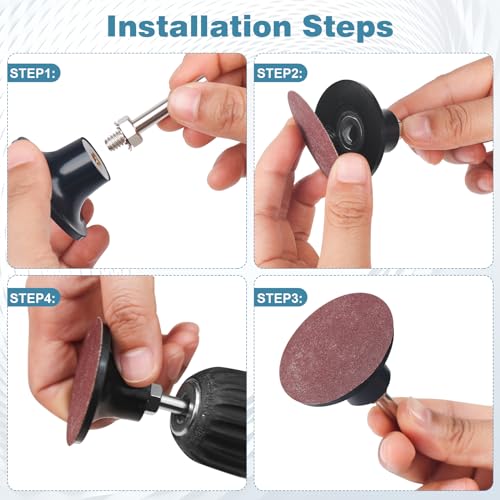 Installation Steps

STEP1:

STEP2:

STEP4:

STEP3: